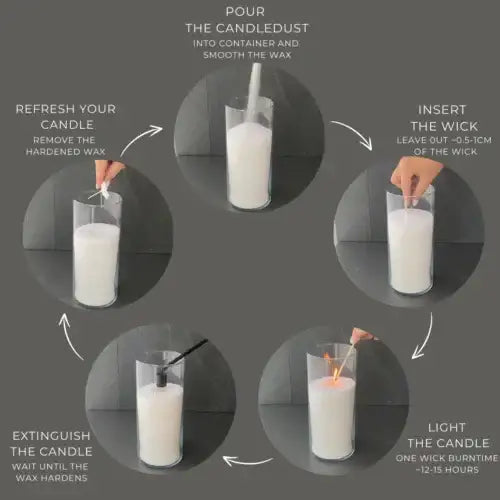 POUR
THE CANDLEDUST
INTO CONTAINER AND
SMOOTH THE WAX

INSERT
THE WICK
LEAVE OUT ~0.5-1CM
OF THE WICK

LIGHT
THE CANDLE
ONE WICK BURNTIME
~12-15 HOURS

EXTINGUISH
THE CANDLE
WAIT UNTIL THE
WAX HARDENS

REFRESH YOUR
CANDLE
REMOVE THE
HARDENED WAX