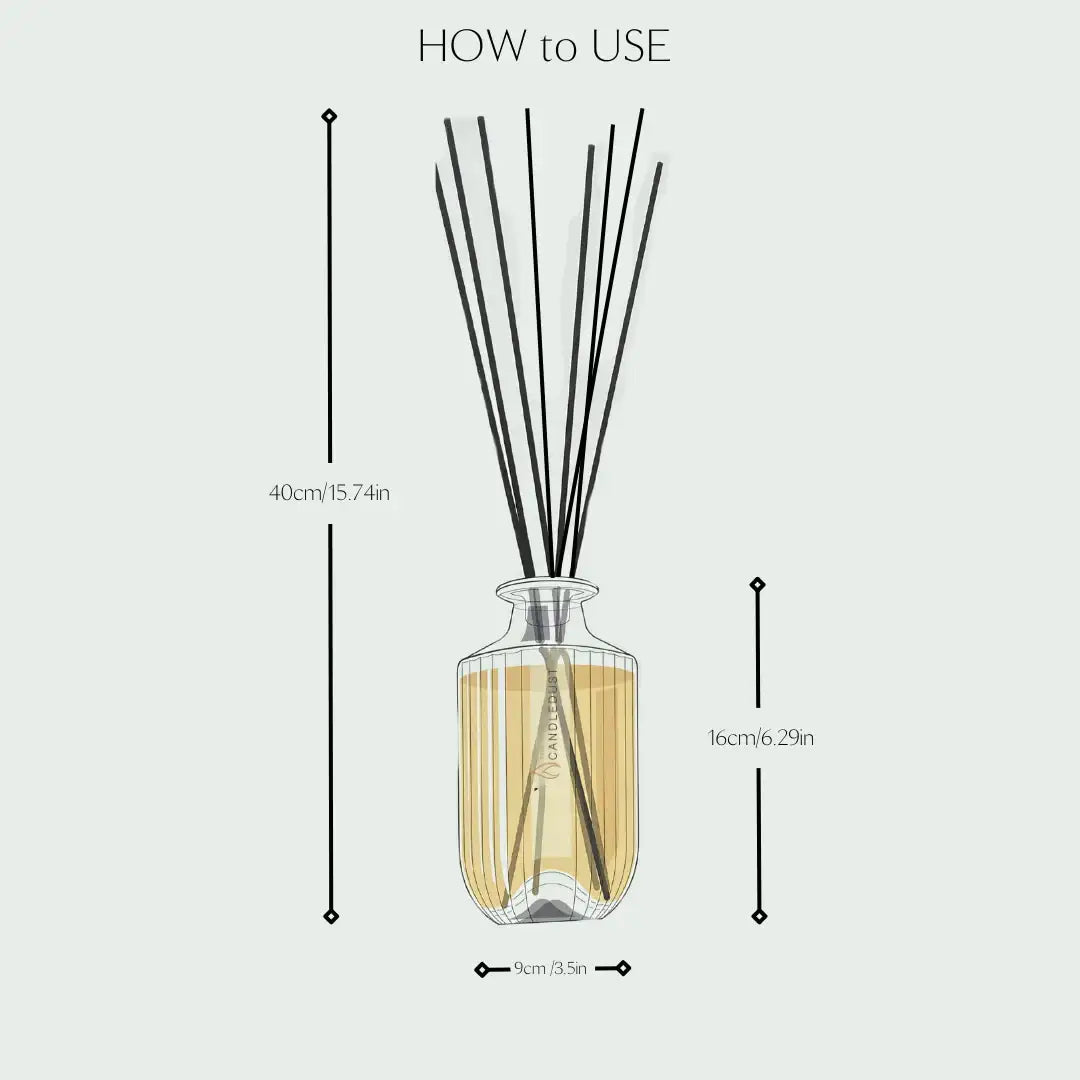 HOW to USE

40cm/15.74in

CANDLEDUST

16cm/6.29in

9cm /3.5in