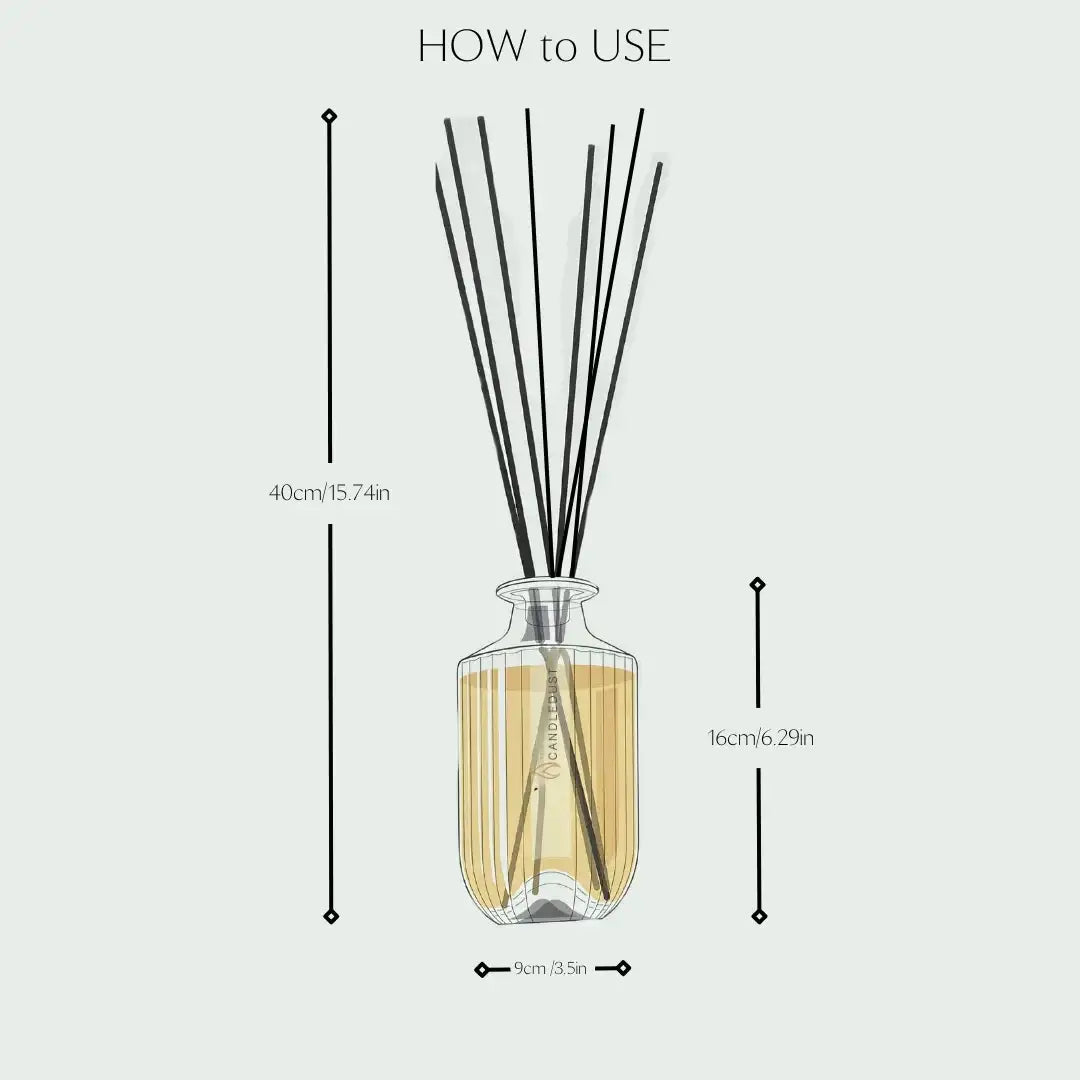 HOW to USE

40cm/15.74in

CANDLEDUST

16cm/6.29in

9cm /3.5in